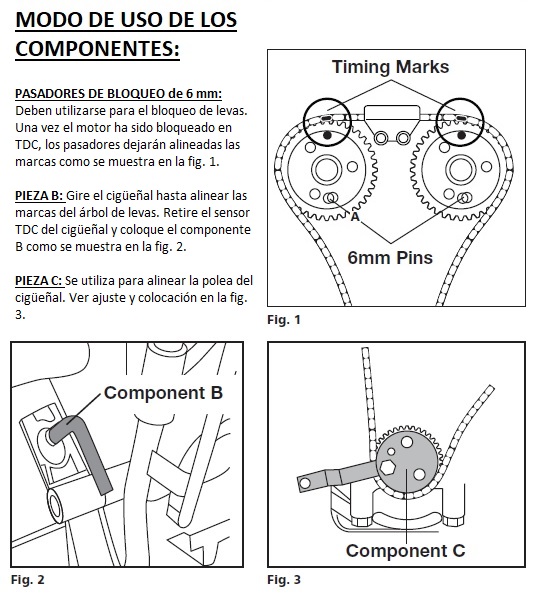 MODO DE USO DE LOS COMPONENTES:

PASADORES DE BLOQUEO de 6 mm: Deben utilizarse para el bloqueo de levas. Una vez el motor ha sido bloqueado en TDC, los pasadores dejarán alineadas las marcas como se muestra en la fig. 1.

PIEZA B: Gire el cigüeñal hasta alinear las marcas del árbol de levas. Retire el sensor TDC del cigüeñal y coloque el componente B como se muestra en la fig. 2.

PIEZA C: Se utiliza para alinear la polea del cigüeñal. Ver ajuste y colocación en la fig. 3.

Timing Marks

A

6mm Pins

Fig. 1

Component B

Fig. 2

Component C

Fig. 3